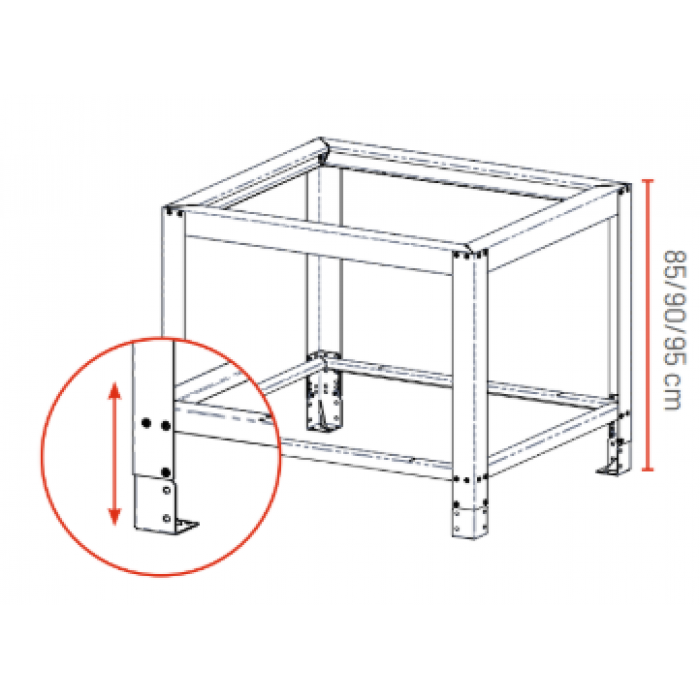 85/90/95 cm